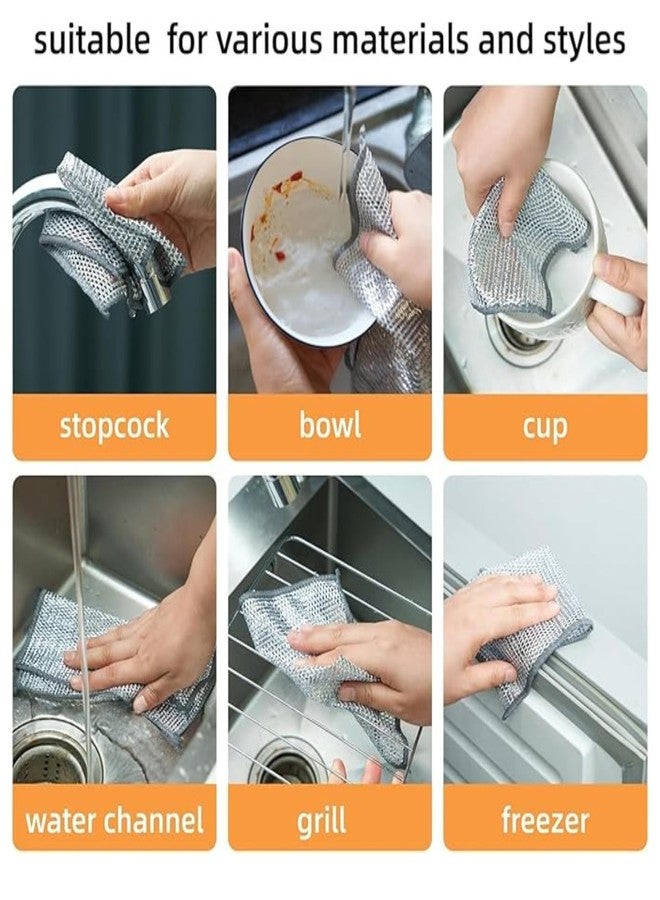 suitable for various materials and styles

stopcock

bowl

cup

water channel

grill

freezer